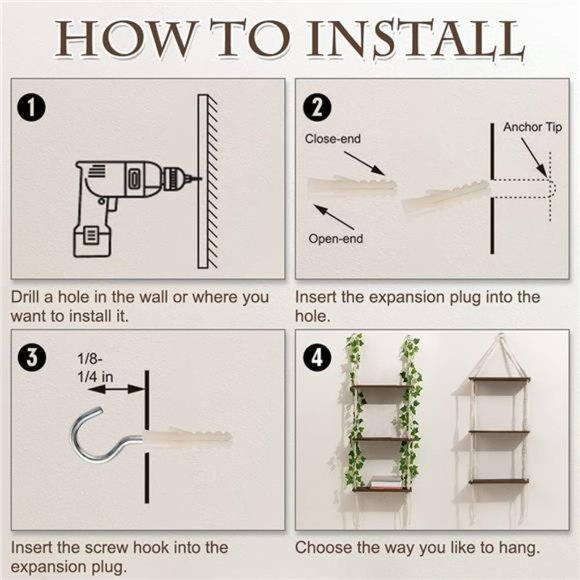 HOW TO INSTALL

1

Drill a hole in the wall or where you want to install it.

2

Close-end

Open-end

Anchor Tip

Insert the expansion plug into the hole.

3

1/8-
1/4 in

Insert the screw hook into the expansion plug.

4

Choose the way you like to hang.